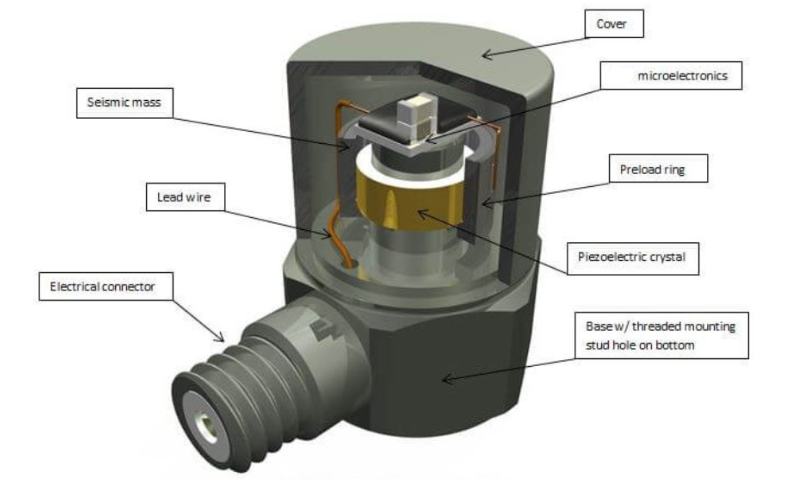 Cover

microelectronics

Seismic mass

Preload ring

Lead wire

Piezoelectric crystal

Electrical connector

Base w/ threaded mounting stud hole on bottom