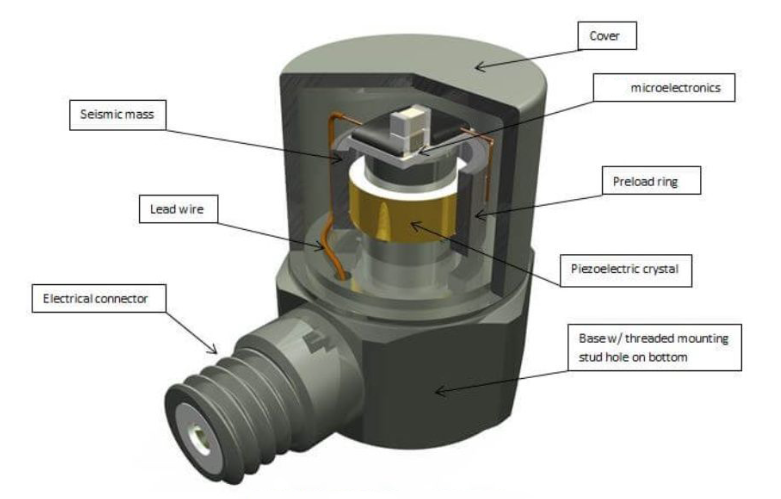 Cover

microelectronics

Seismic mass

Preload ring

Lead wire

Piezoelectric crystal

Electrical connector

Base w/ threaded mounting stud hole on bottom