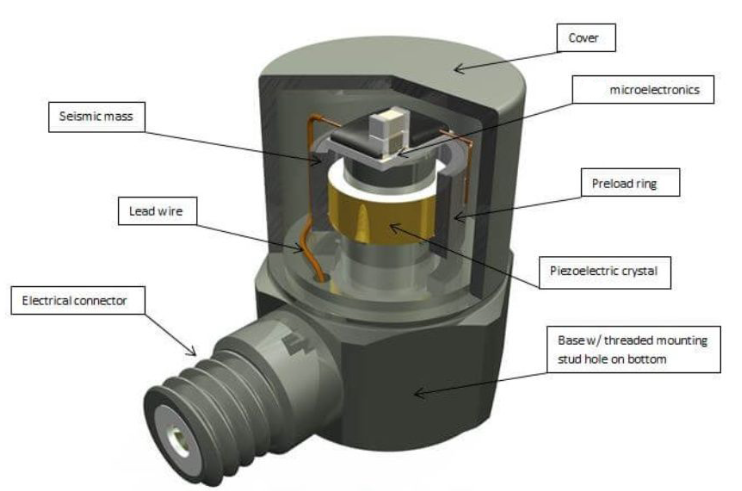 Cover

microelectronics

Seismic mass

Preload ring

Lead wire

Piezoelectric crystal

Electrical connector

Base w/ threaded mounting stud hole on bottom