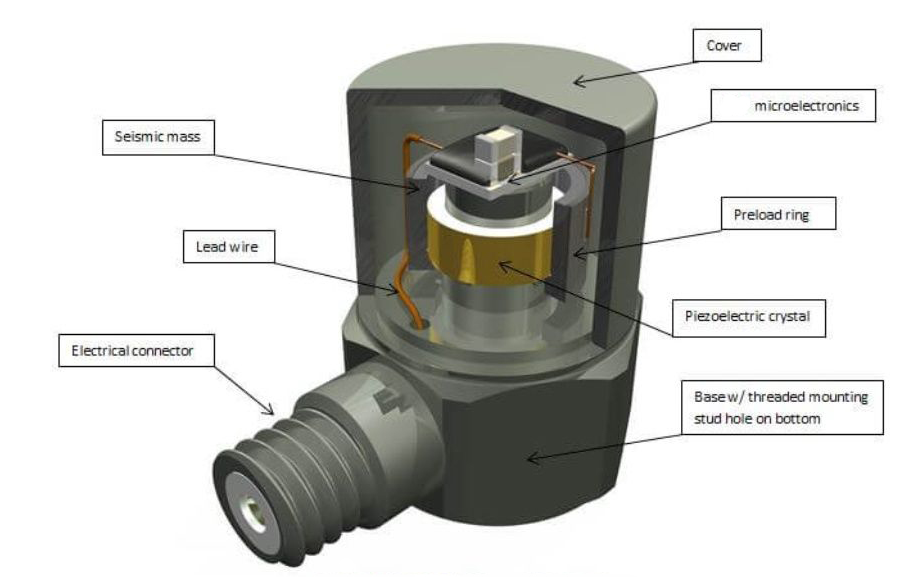 Cover

microelectronics

Seismic mass

Preload ring

Lead wire

Piezoelectric crystal

Electrical connector

Base w/ threaded mounting stud hole on bottom